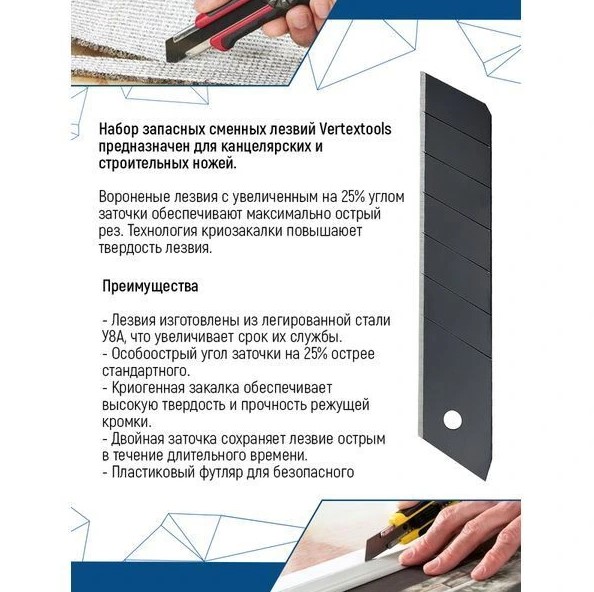 Набор запасных сменных лезвий Vertextools предназначен для канцелярских и строительных ножей.

Вороненые лезвия с увеличенным на 25% углом заточки обеспечивают максимально острый рез. Технология криозакалки повышает твердость лезвия.

Преимущества

- Лезвия изготовлены из легированной стали У8А, что увеличивает срок их службы.
- Особоострый угол заточки на 25% острее стандартного.
- Криогенная закалка обеспечивает высокую твердость и прочность режущей кромки.
- Двойная заточка сохраняет лезвие острым в течение длительного времени.
- Пластиковый футляр для безопасного