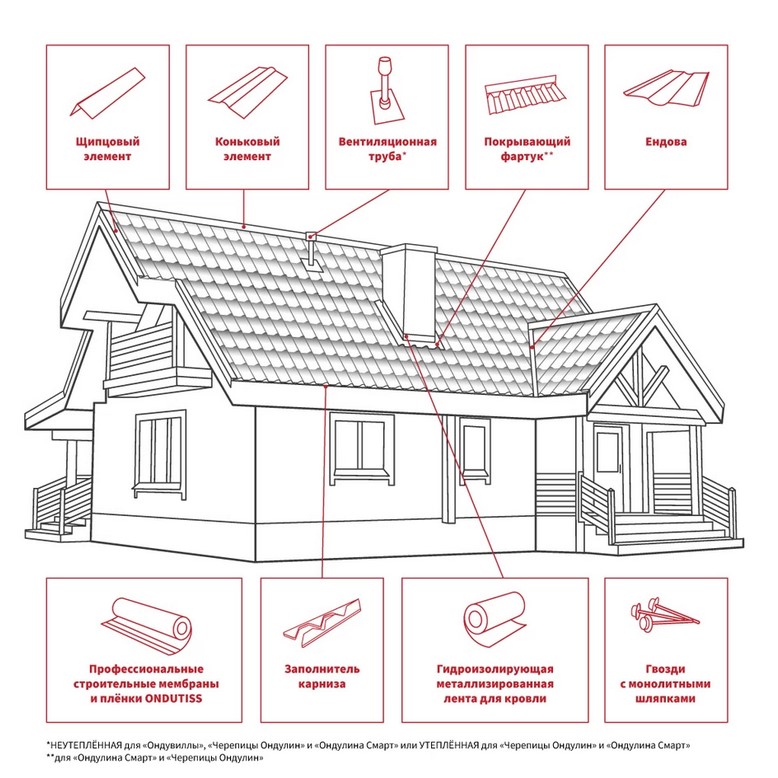 Щипцовый элемент

Коньковый элемент

Вентиляционная труба*

Покрывающий фартук**

Ендова

Профессиональные строительные мембраны и плёнки ONDUTISS

Заполнитель карниза

Гидроизолирующая металлизированная лента для кровли

Гвозди с монолитными шляпками

*НЕУТЕПЛЁННАЯ для «Ондувиллы», «Черепицы Ондулин» и «Ондулина Смарт» или УТЕПЛЁННАЯ для «Черепицы Ондулин» и «Ондулина Смарт»
**для «Ондулина Смарт» и «Черепицы Ондулин»